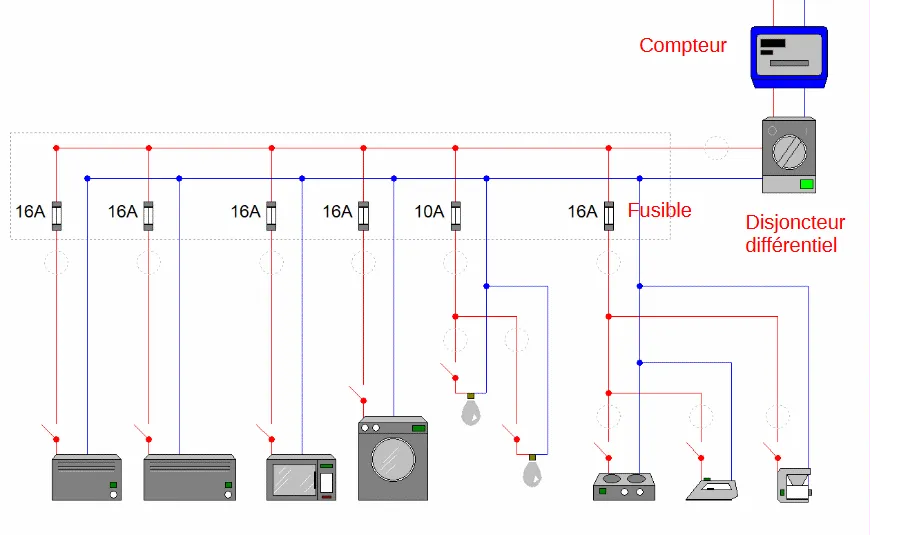 Compteur

16A

16A

16A

16A

10A

16A

Fusible

Disjoncteur différentiel